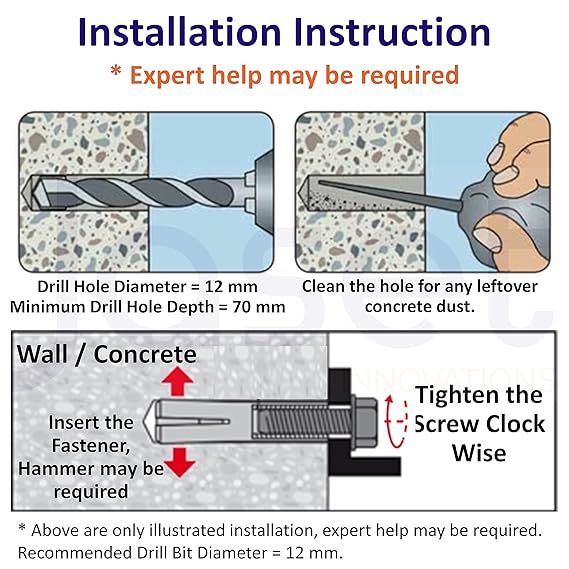 Installation Instruction

* Expert help may be required

Drill Hole Diameter = 12 mm
Minimum Drill Hole Depth = 70 mm

Clean the hole for any leftover concrete dust.

Wall / Concrete

Insert the Fastener, Hammer may be required

Tighten the Screw Clock Wise

INNOVATIONS

* Above are only illustrated installation, expert help may be required.
Recommended Drill Bit Diameter = 12 mm.